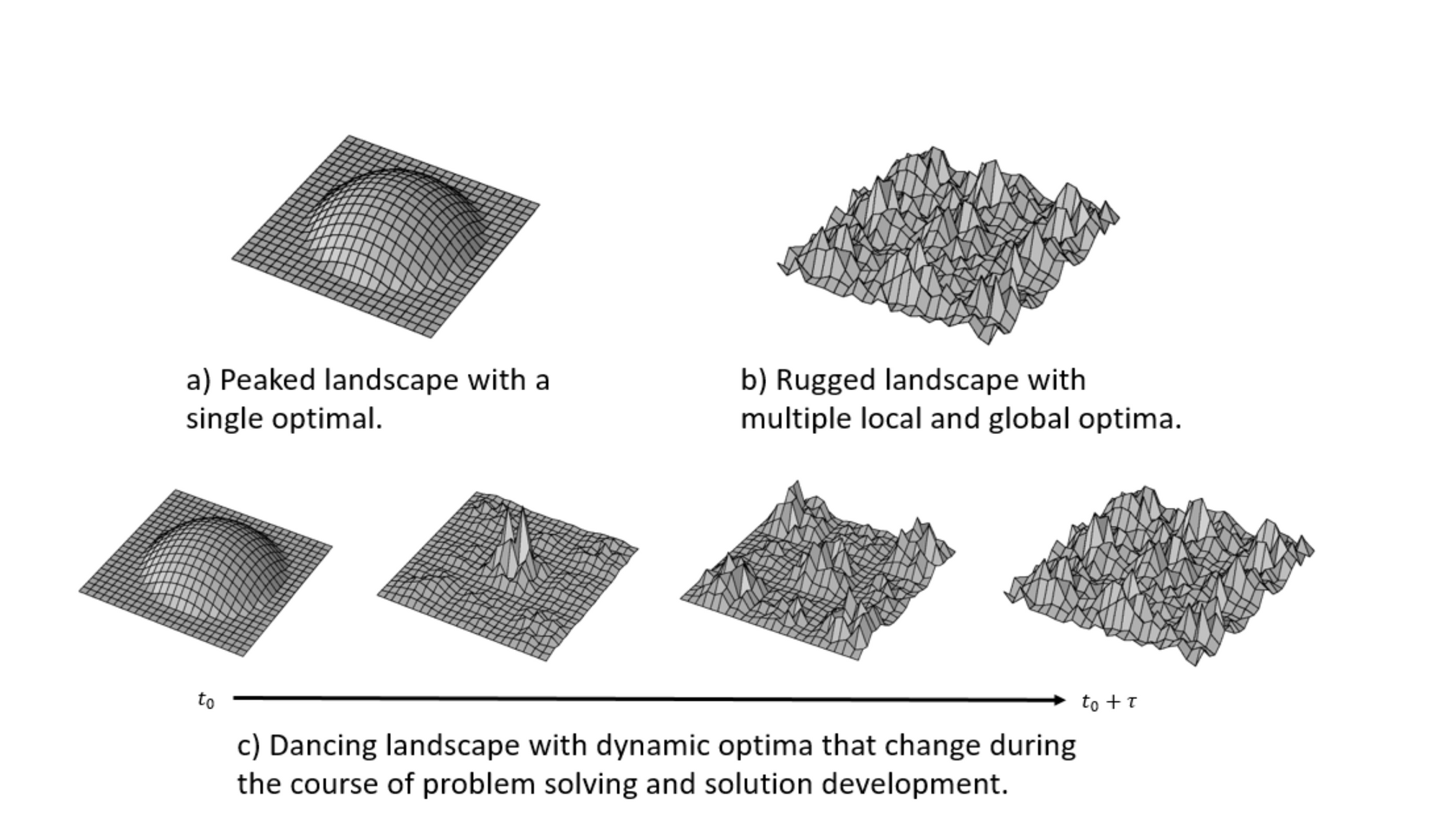 a) Peaked landscape with a single optimal.

b) Rugged landscape with multiple local and global optima.

$t_0$

$t_0 + \tau$

c) Dancing landscape with dynamic optima that change during the course of problem solving and solution development.